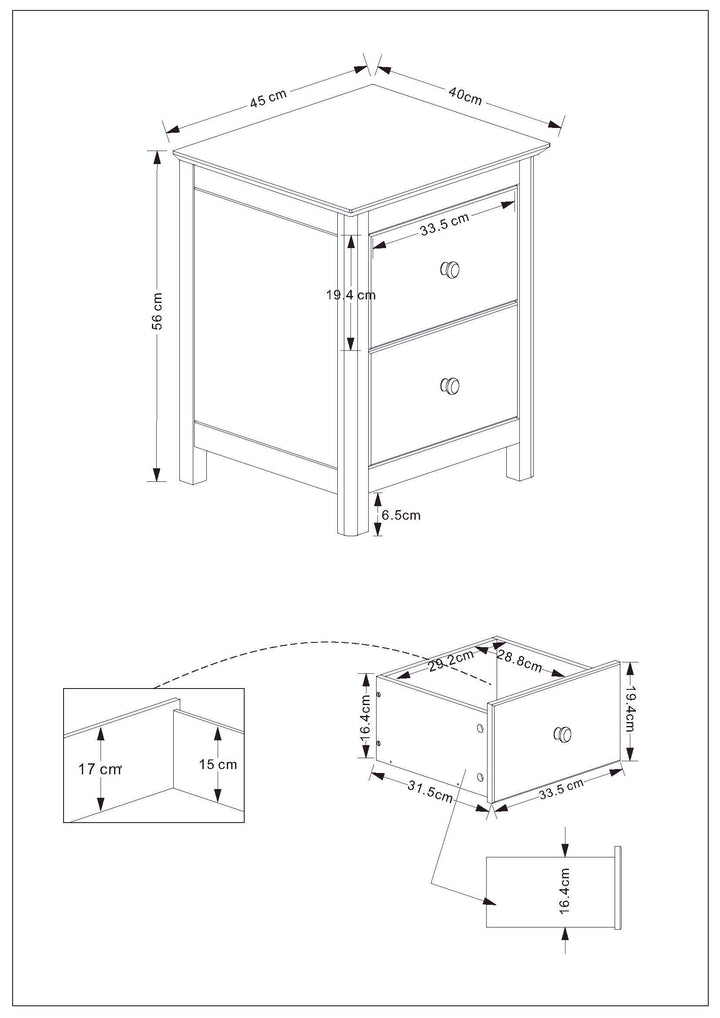 45 cm
40cm
56 cm
33.5 cm
19.4 cm
6.5cm

29.2cm
28.8cm
16.4cm
19.4cm
31.5cm
33.5 cm
17 cm
15 cm
16.4cm