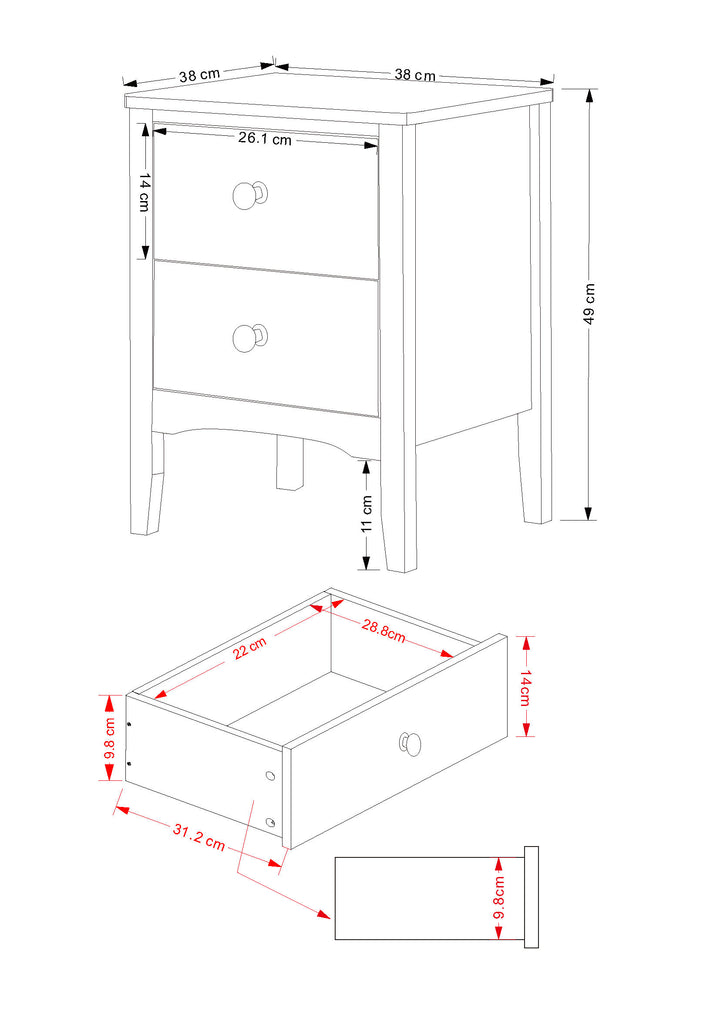 38 cm
38 cm
26.1 cm
14 cm
49 cm
11 cm
22 cm
28.8cm
14cm
9.8 cm
31.2 cm
9.8cm