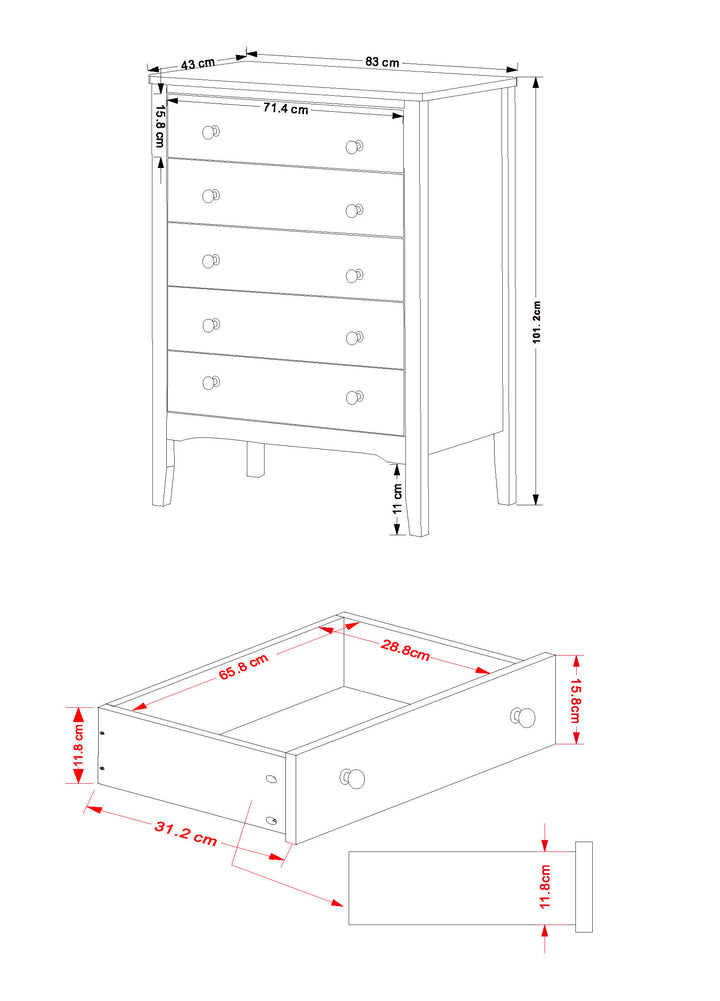 43 cm
83 cm
71.4 cm
15.8 cm
101. 2cm
11 cm

65.8 cm
28.8cm
15.8cm
11.8 cm
31.2 cm
11.8cm