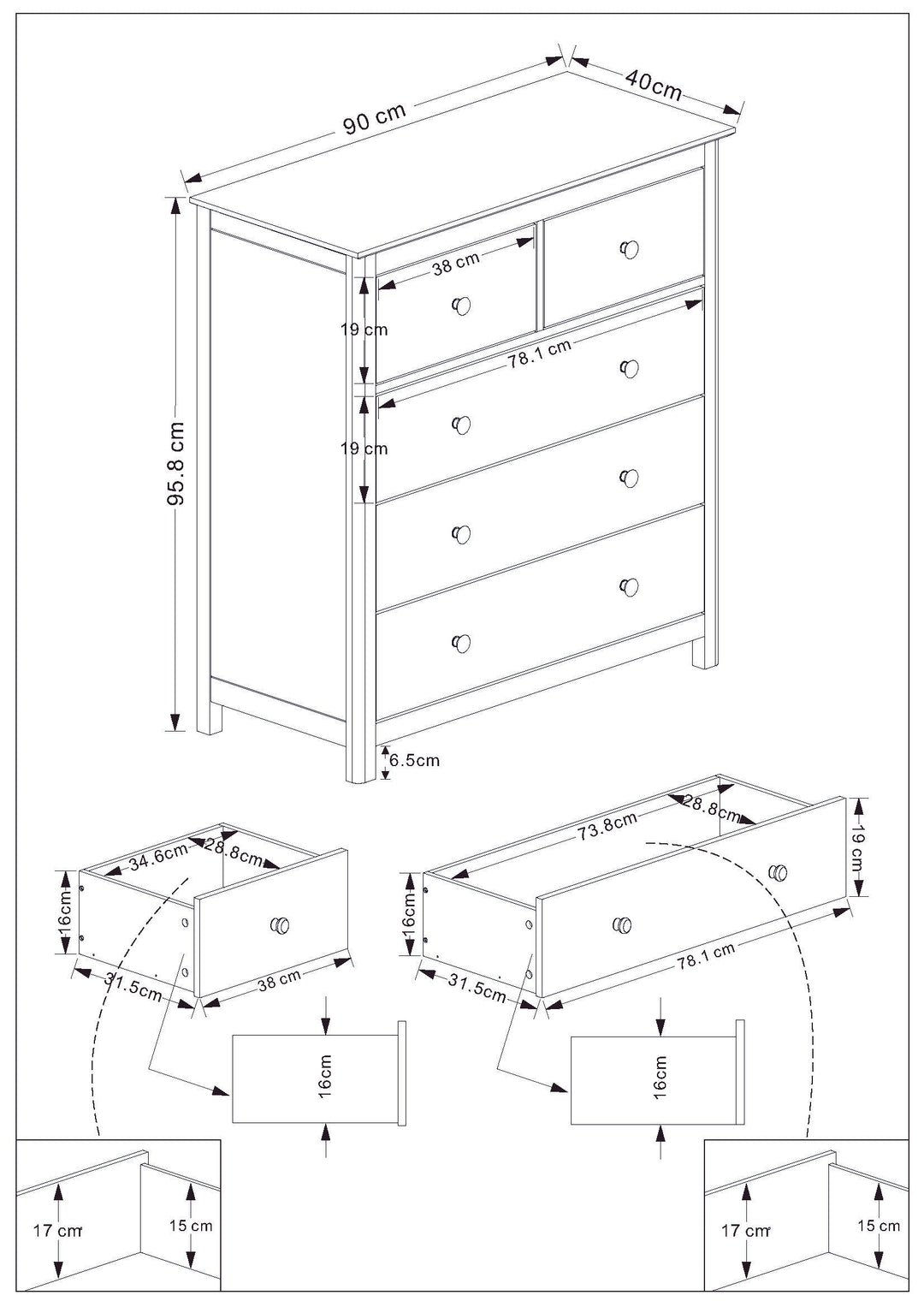 90 cm
40cm
95.8 cm
38 cm
19 cm
78.1 cm
19 cm
6.5cm
34.6cm
28.8cm
16cm
31.5cm
38 cm
16cm
73.8cm
28.8cm
19 cm
16cm
31.5cm
78.1 cm
16cm
17 cm
15 cm
17 cm
15 cm