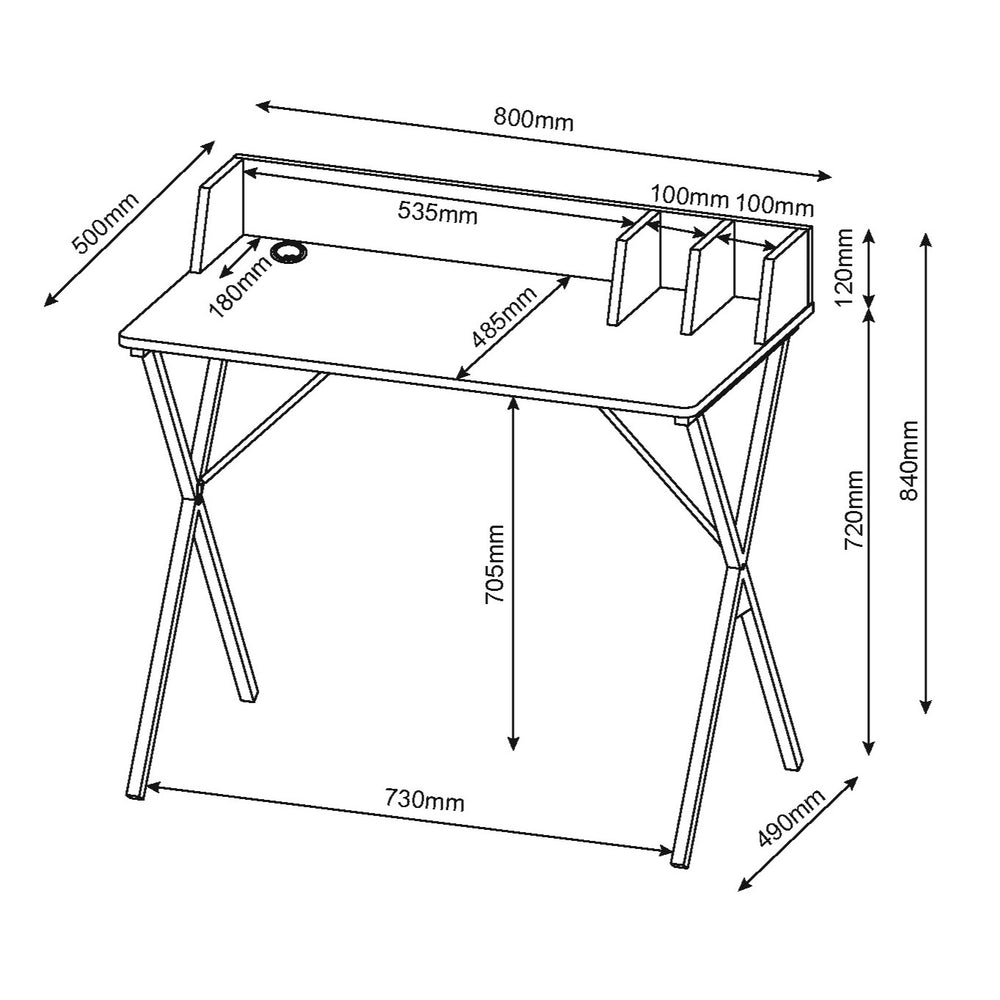 800mm
500mm
535mm
100mm
100mm
180mm
485mm
120mm
840mm
720mm
705mm
730mm
490mm