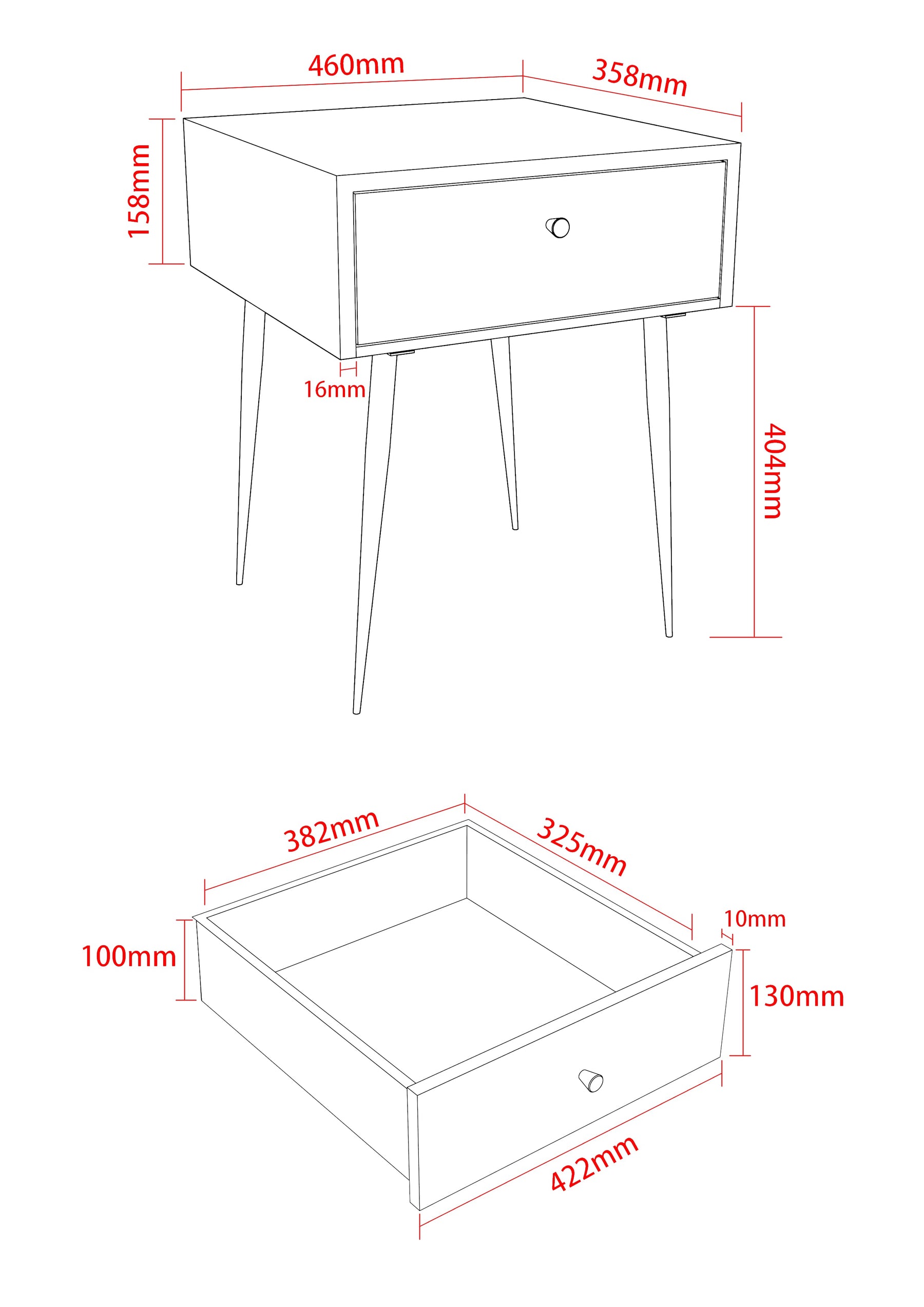 460mm
358mm
158mm
16mm
404mm
382mm
325mm
10mm
100mm
130mm
422mm