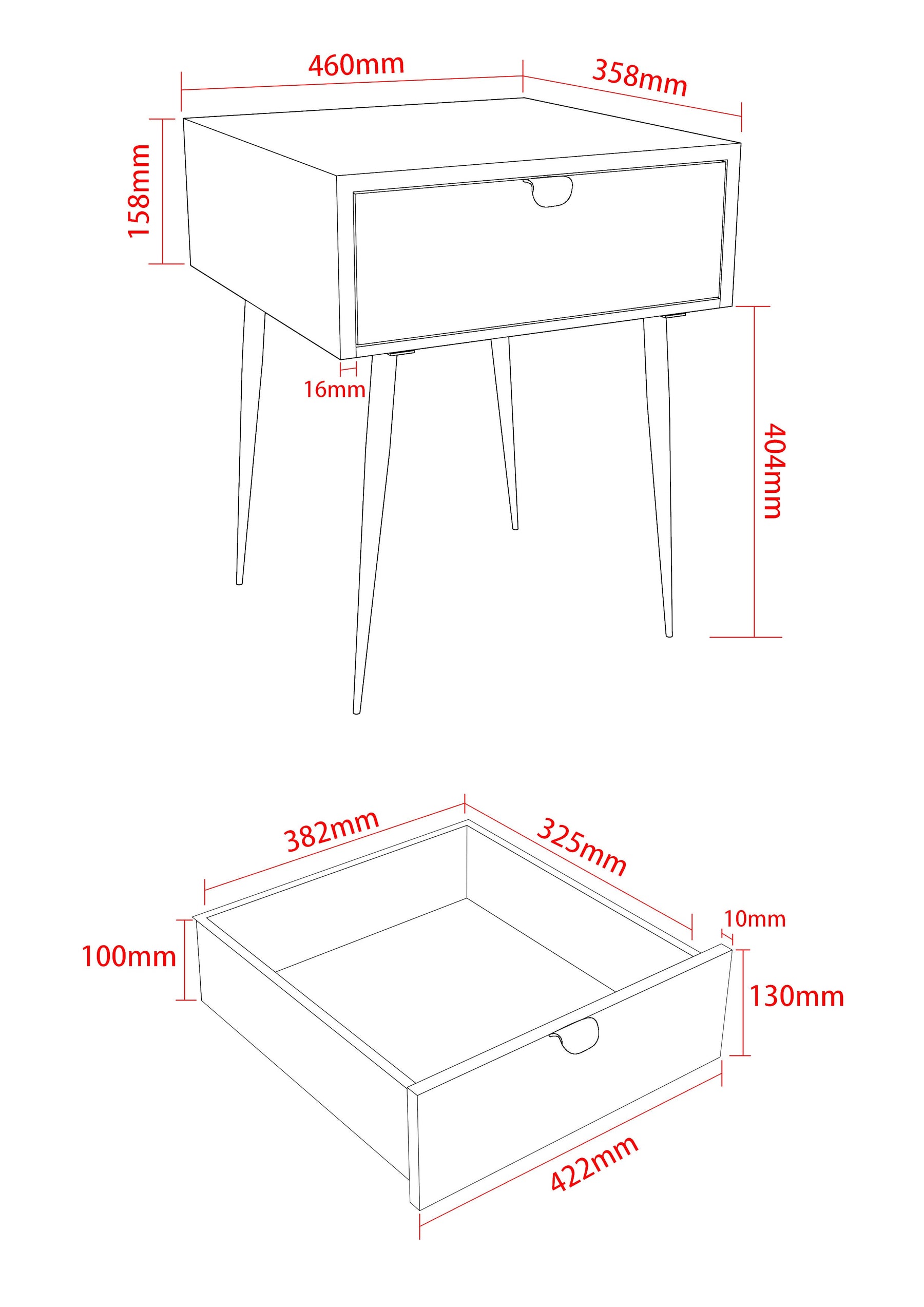 460mm
358mm
158mm
16mm
404mm

382mm
325mm
10mm
100mm
130mm
422mm