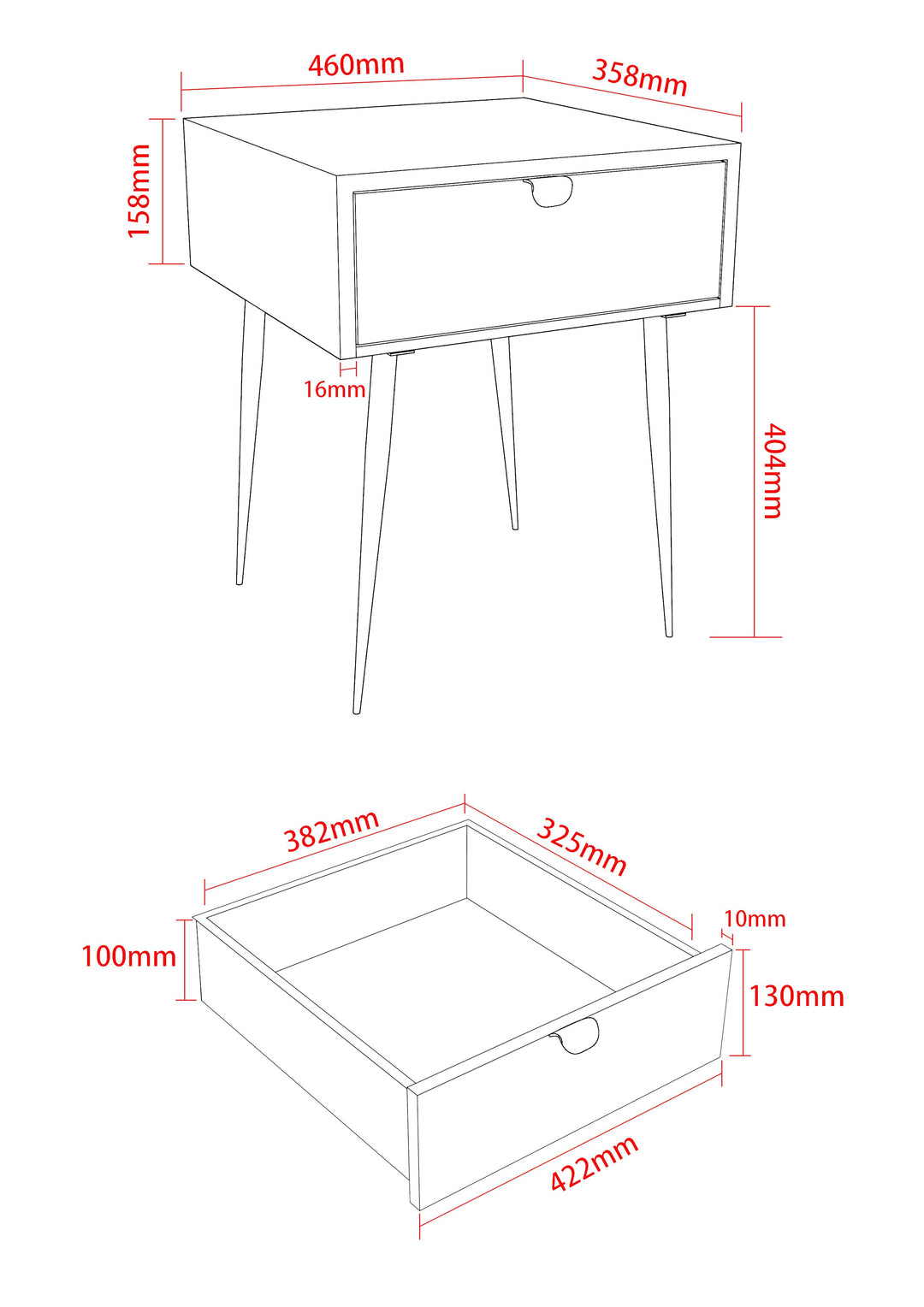 460mm
358mm
158mm
16mm
404mm
382mm
325mm
10mm
100mm
130mm
422mm