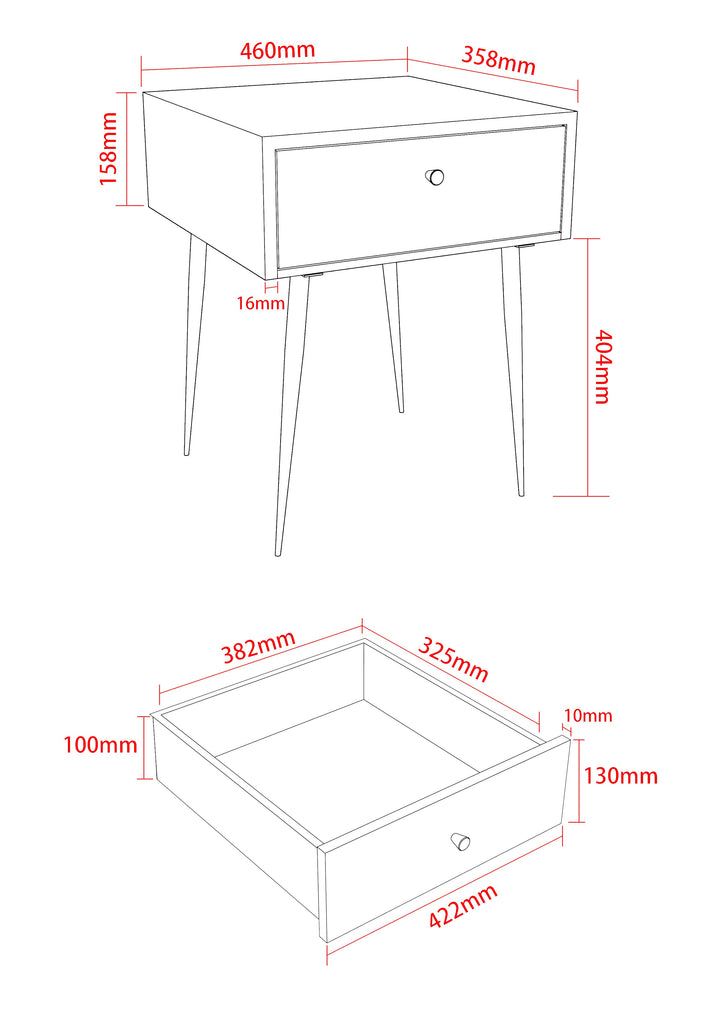 460mm
358mm
158mm
16mm
404mm
382mm
325mm
10mm
100mm
130mm
422mm