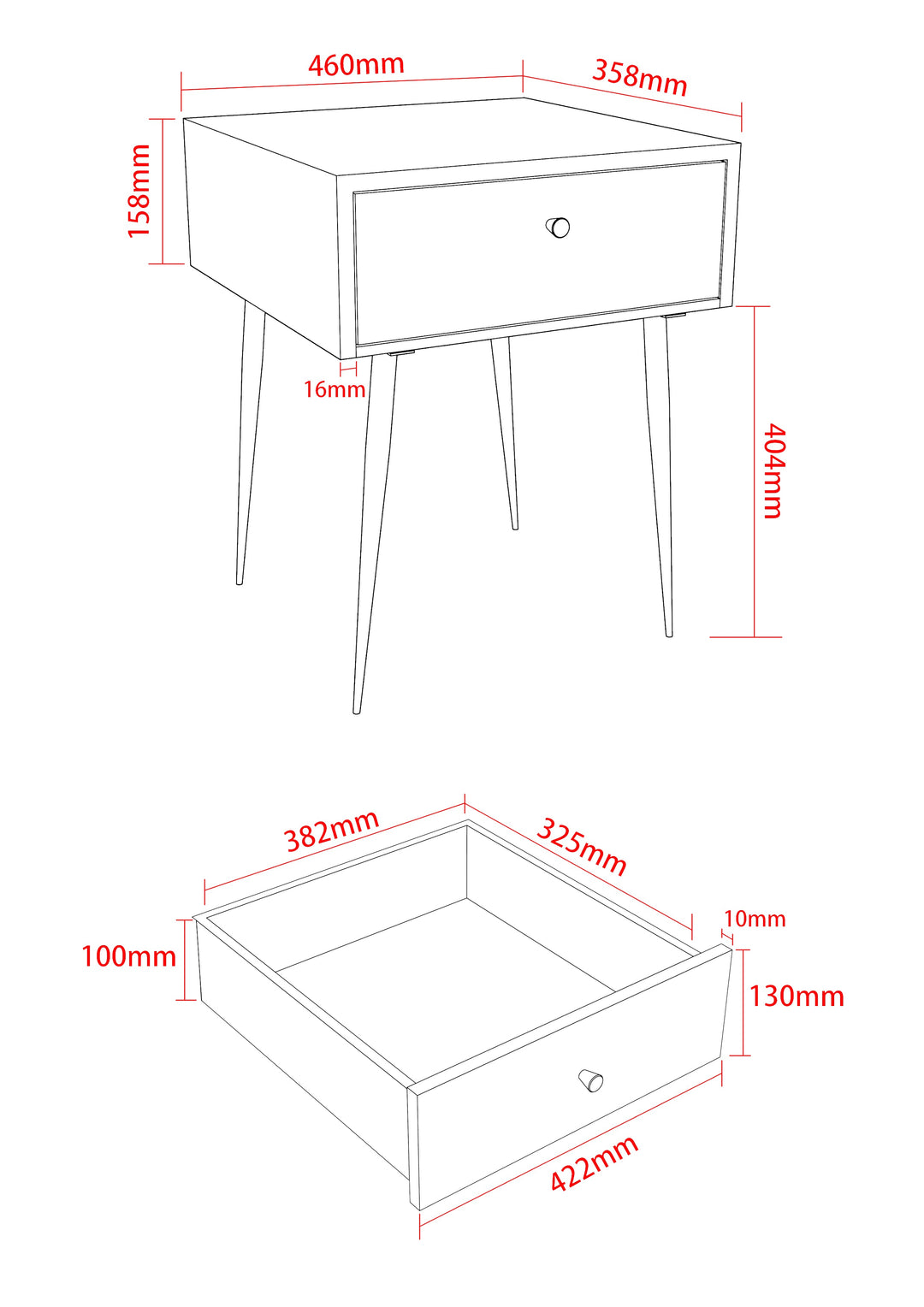 460mm
358mm
158mm
16mm
404mm
382mm
325mm
10mm
100mm
130mm
422mm