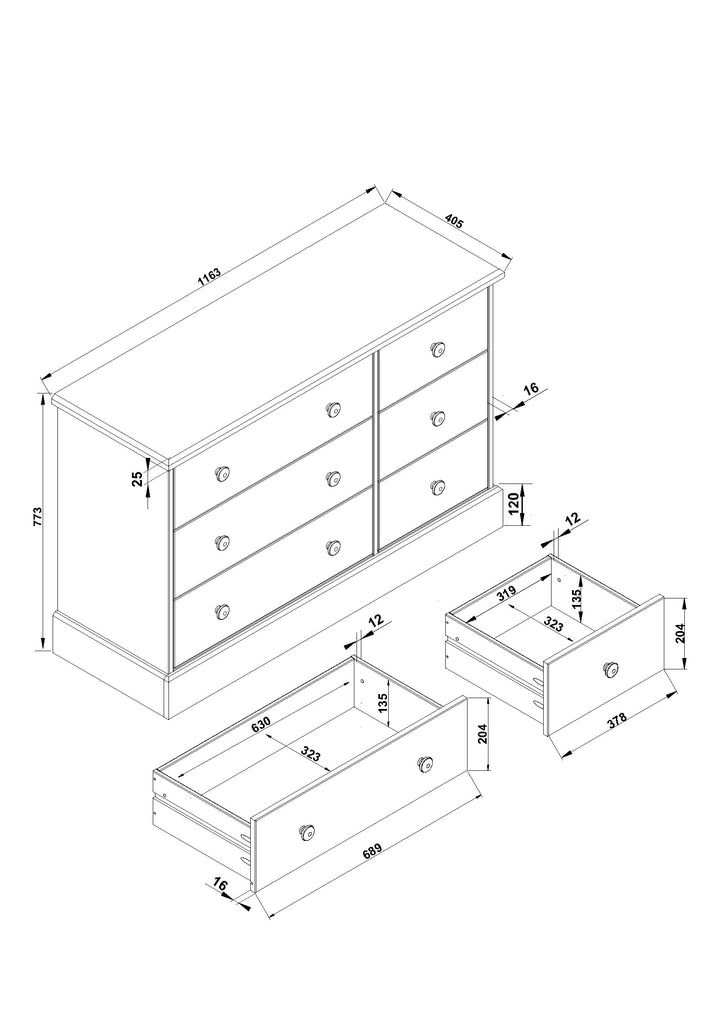 1163
405
16
25
773
120
12
319
135
323
204
378
12
630
135
323
204
689
16