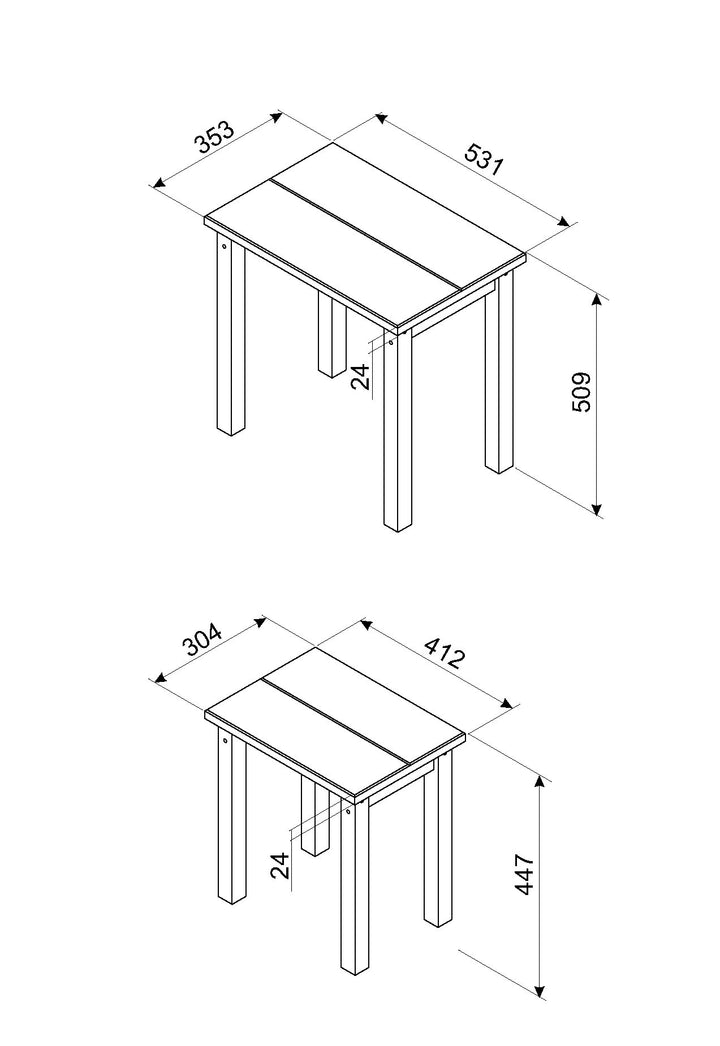 353
531
24
509
304
412
24
447