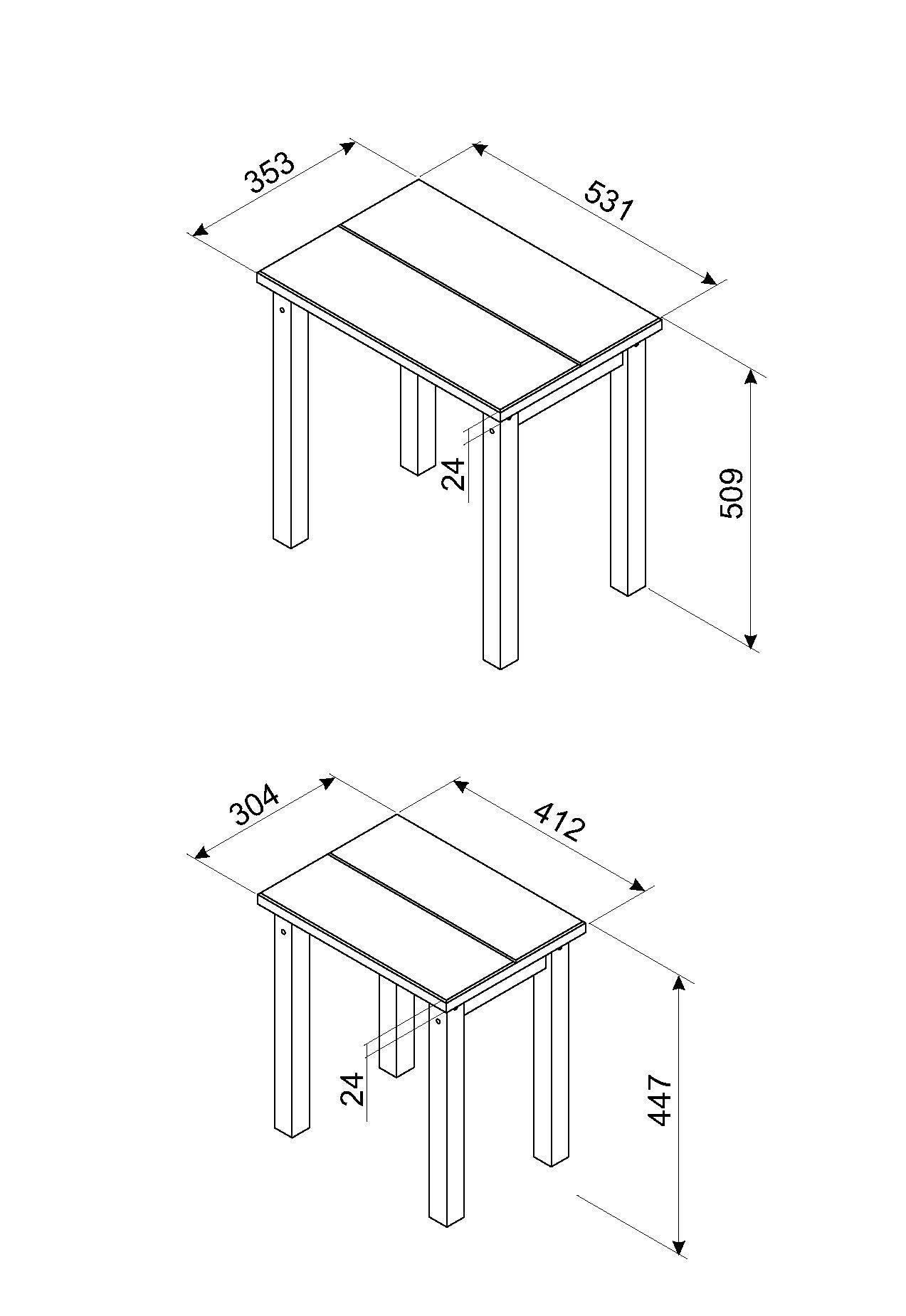 353

531

24

509

304

412

24

447