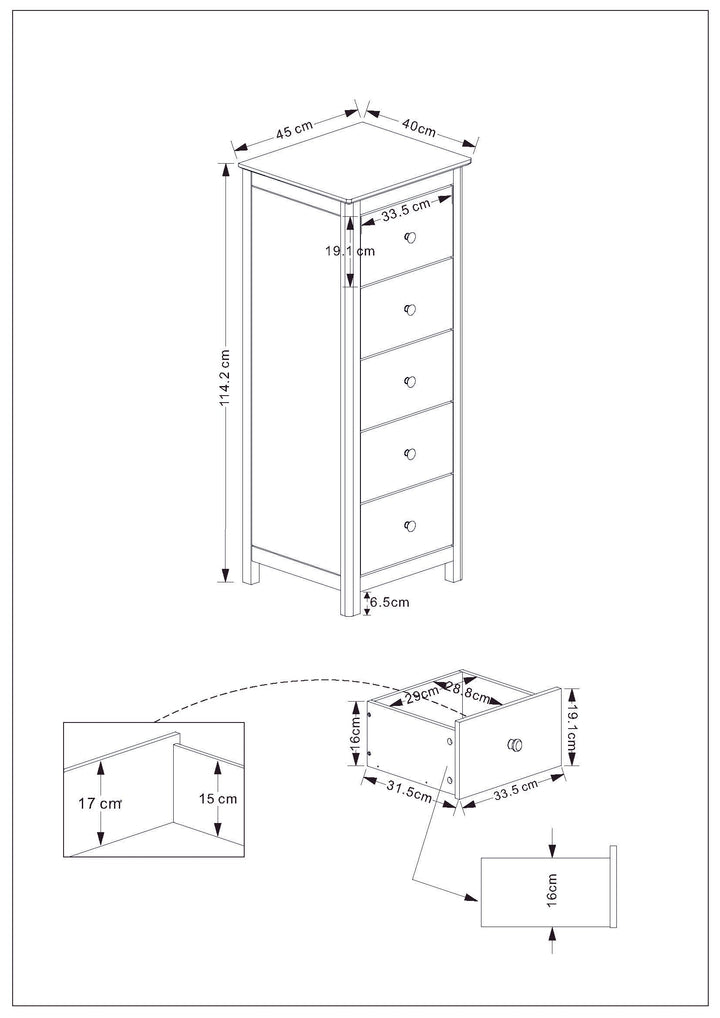 45 cm
40cm
33.5 cm
19.1 cm
114.2 cm
6.5cm
29cm
28.8cm
16cm
19.1cm
31.5cm
33.5 cm
17 cm
15 cm
16cm