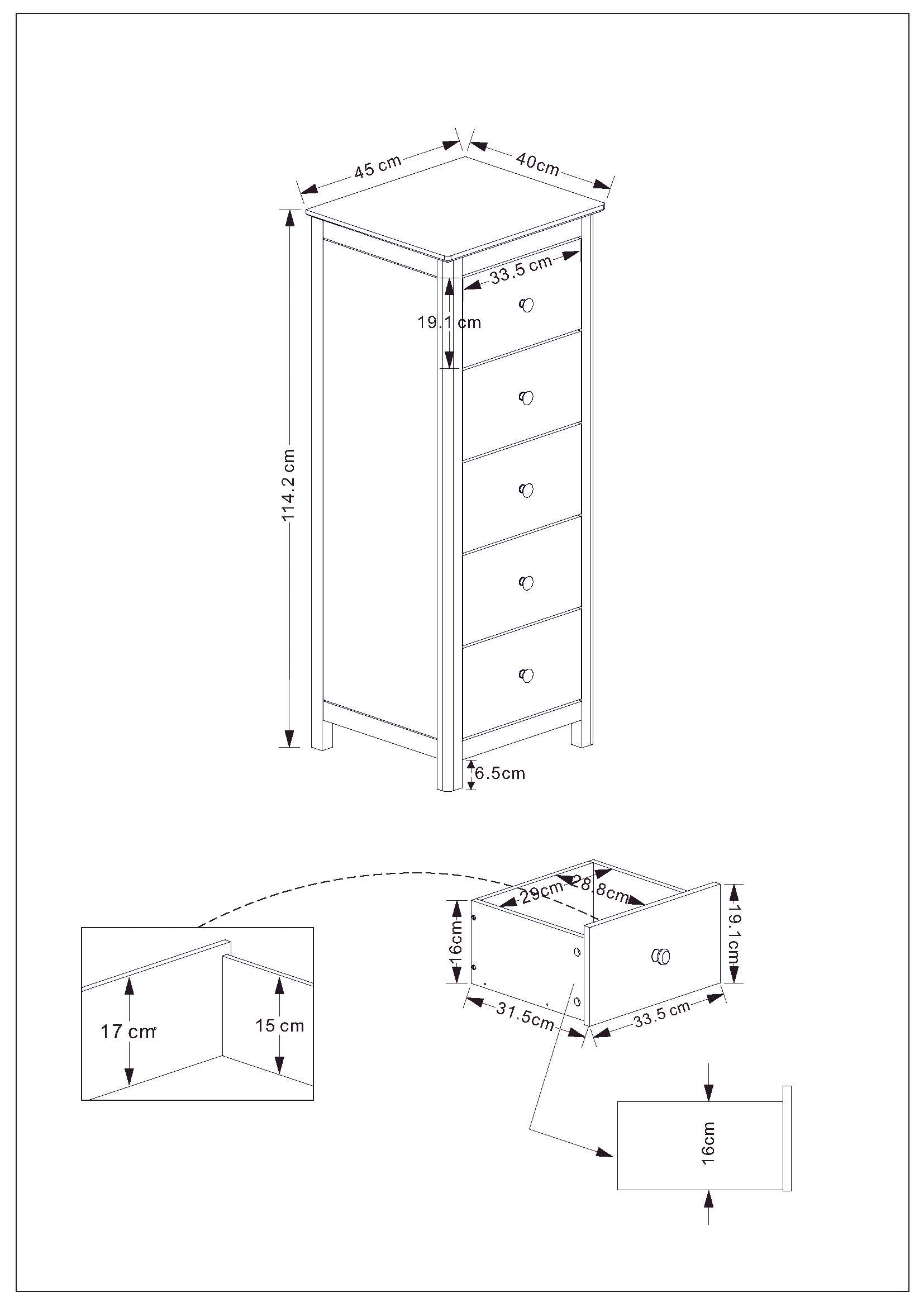 45 cm
40cm
33.5 cm
19.1 cm
114.2 cm
6.5cm
29cm
28.8cm
16cm
19.1cm
31.5cm
33.5 cm
17 cm
15 cm
16cm