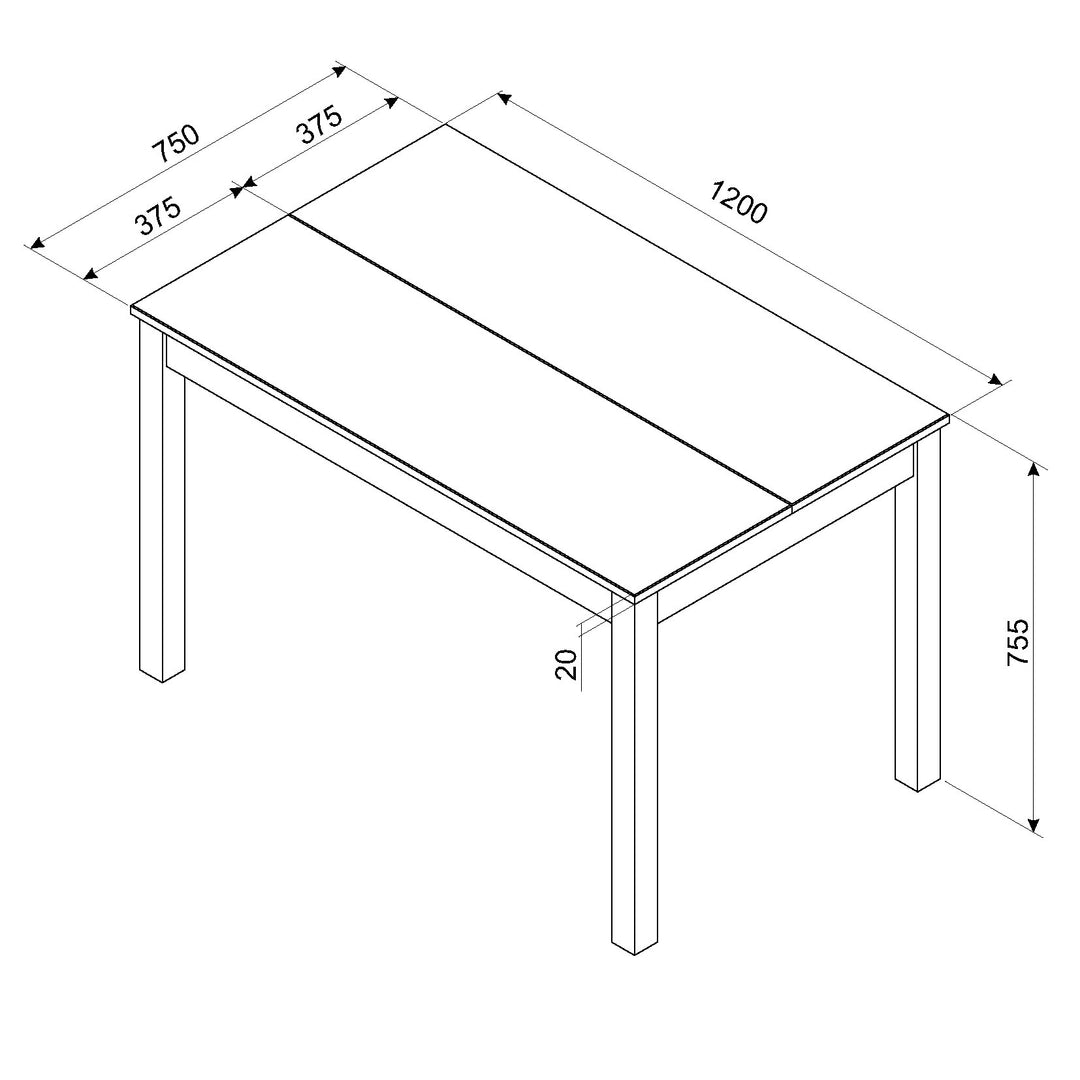 750
375
375
1200
20
755