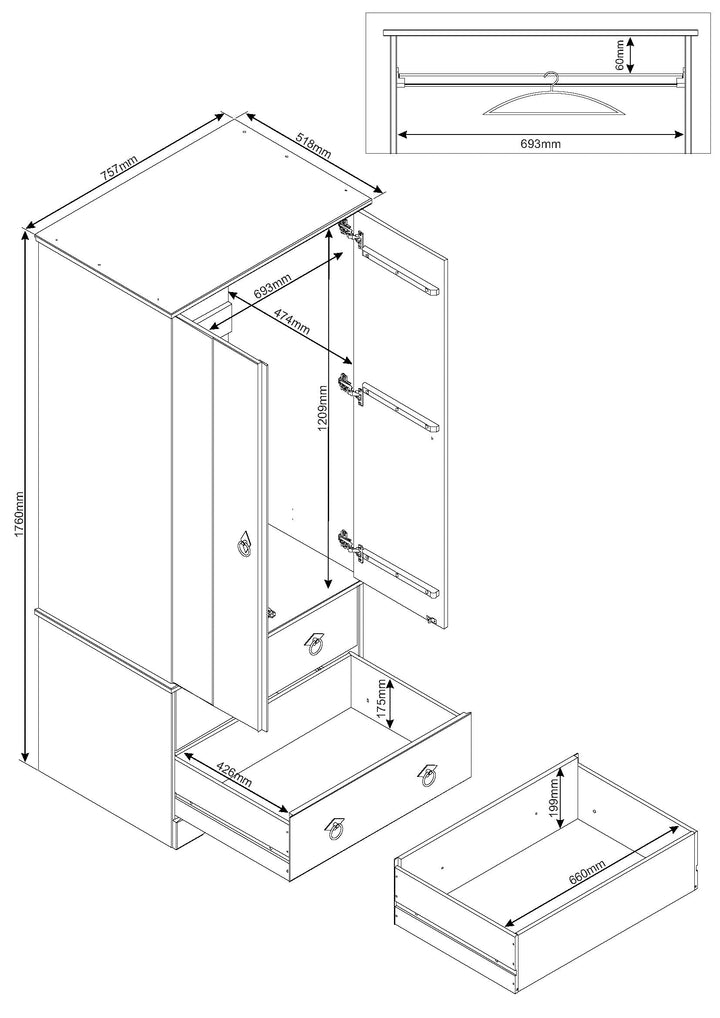 60mm
693mm
757mm
518mm
693mm
474mm
1209mm
1760mm
175mm
426mm
199mm
660mm