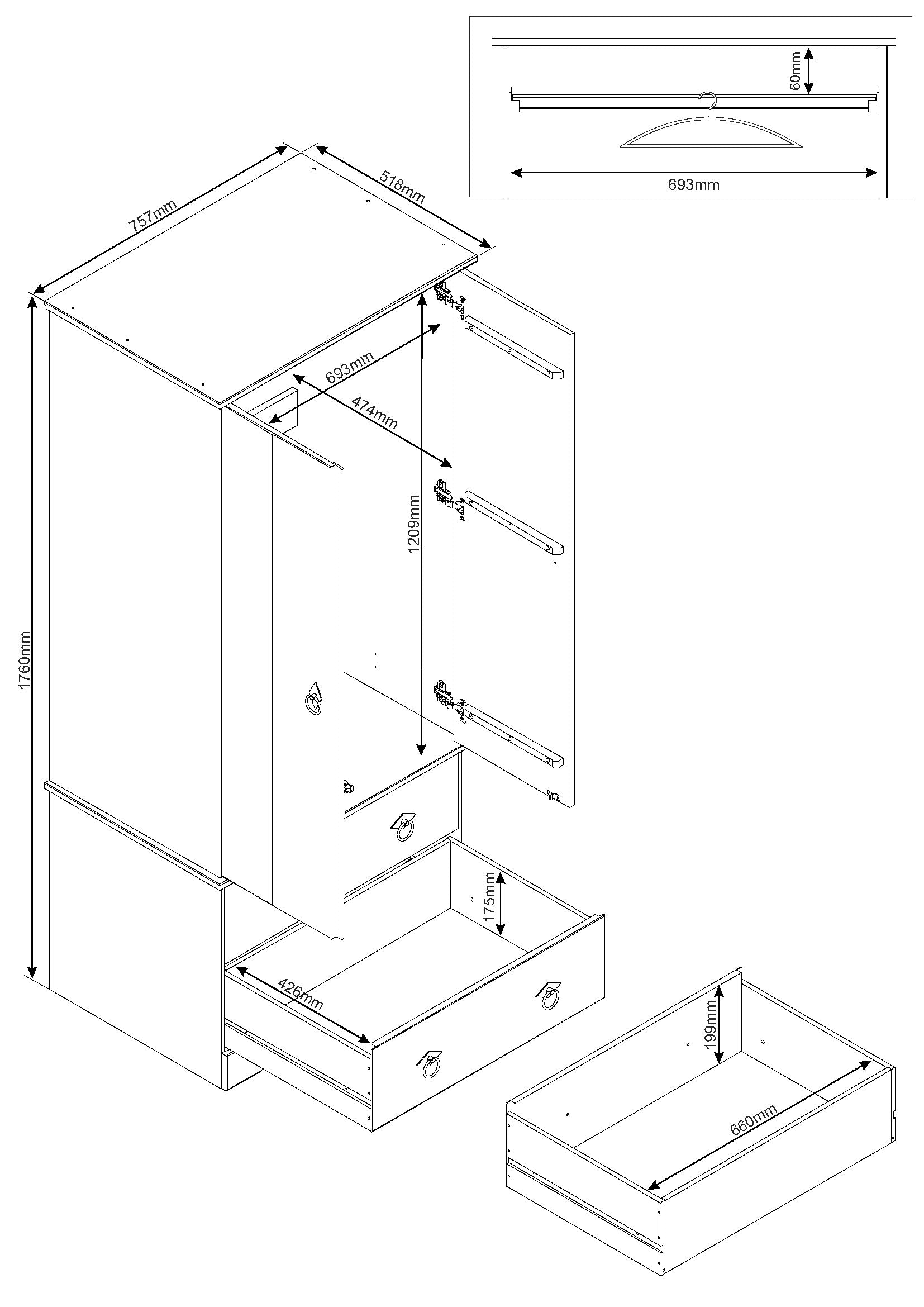 60mm
693mm
757mm
518mm
693mm
474mm
1209mm
1760mm
175mm
426mm
199mm
660mm