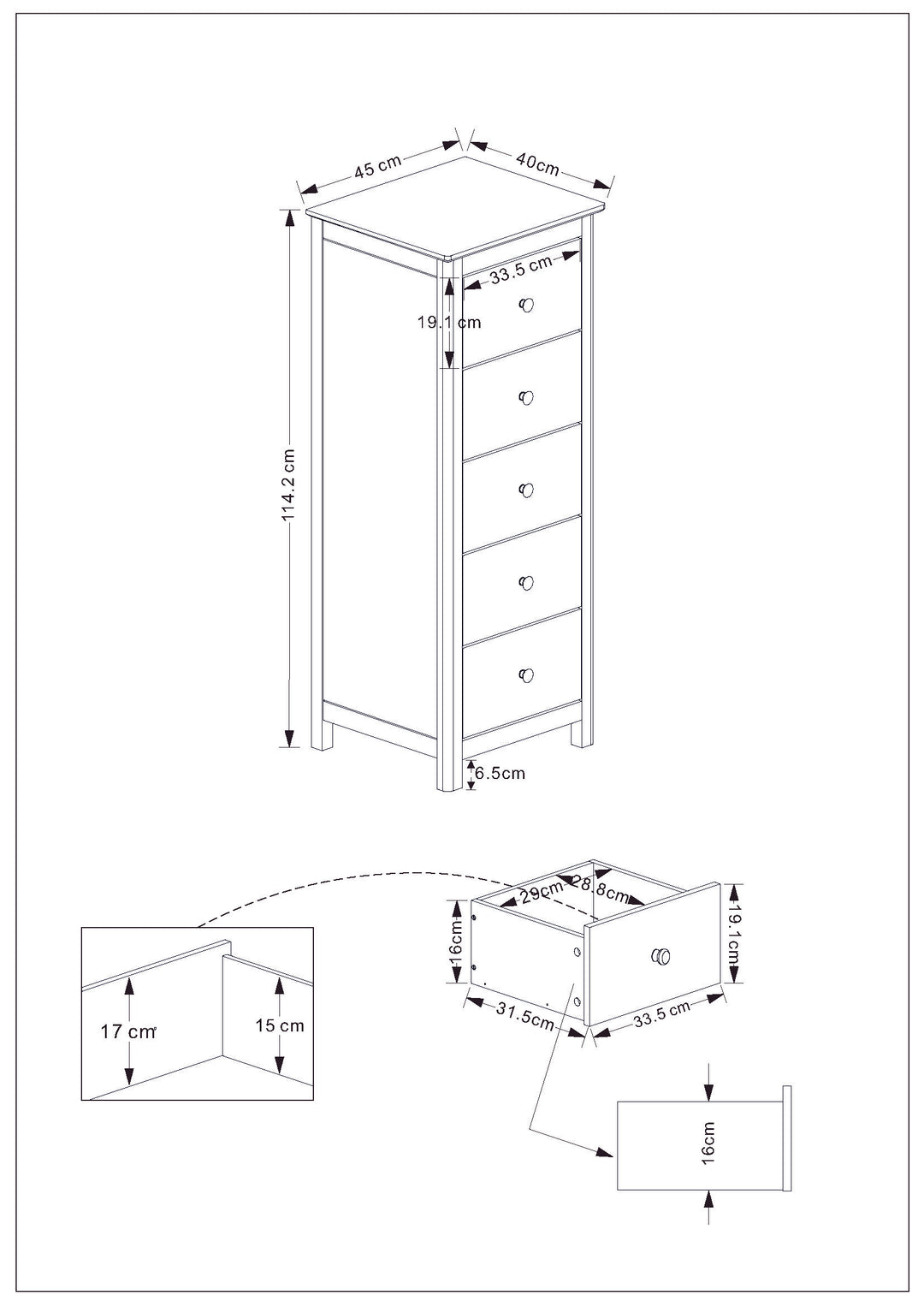 45 cm
40cm
33.5 cm
19.1 cm
114.2 cm
6.5cm
29cm
28.8cm
16cm
19.1cm
31.5cm
33.5 cm
17 cm
15 cm
16cm