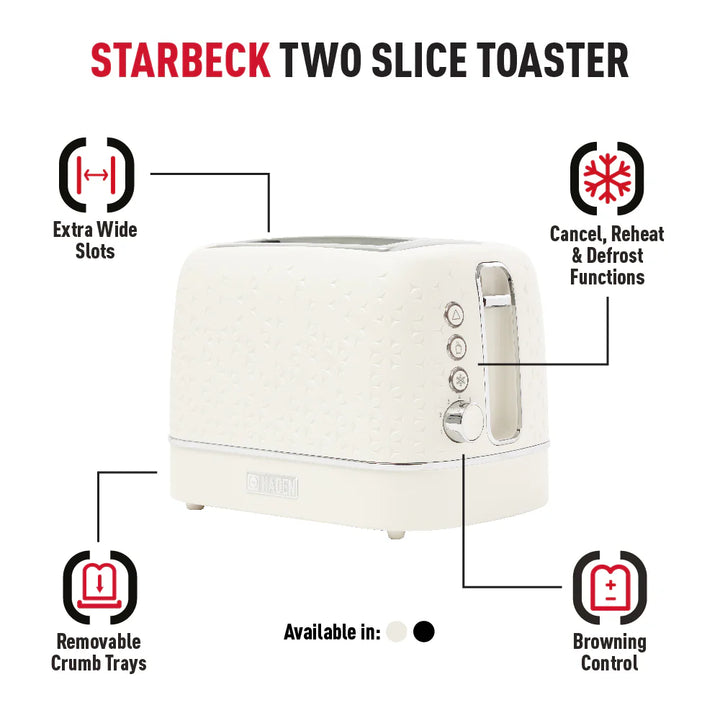 STARBECK TWO SLICE TOASTER

Extra Wide Slots

Cancel, Reheat & Defrost Functions

HADEN

Removable Crumb Trays

Available in:

Browning Control