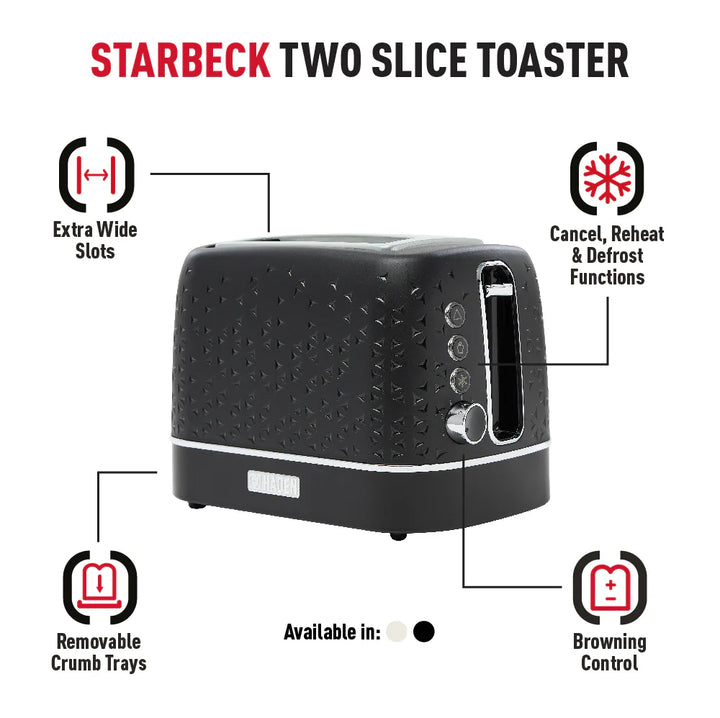 STARBECK TWO SLICE TOASTER

Extra Wide Slots

Cancel, Reheat & Defrost Functions

HADEN

Removable Crumb Trays

Available in:

Browning Control