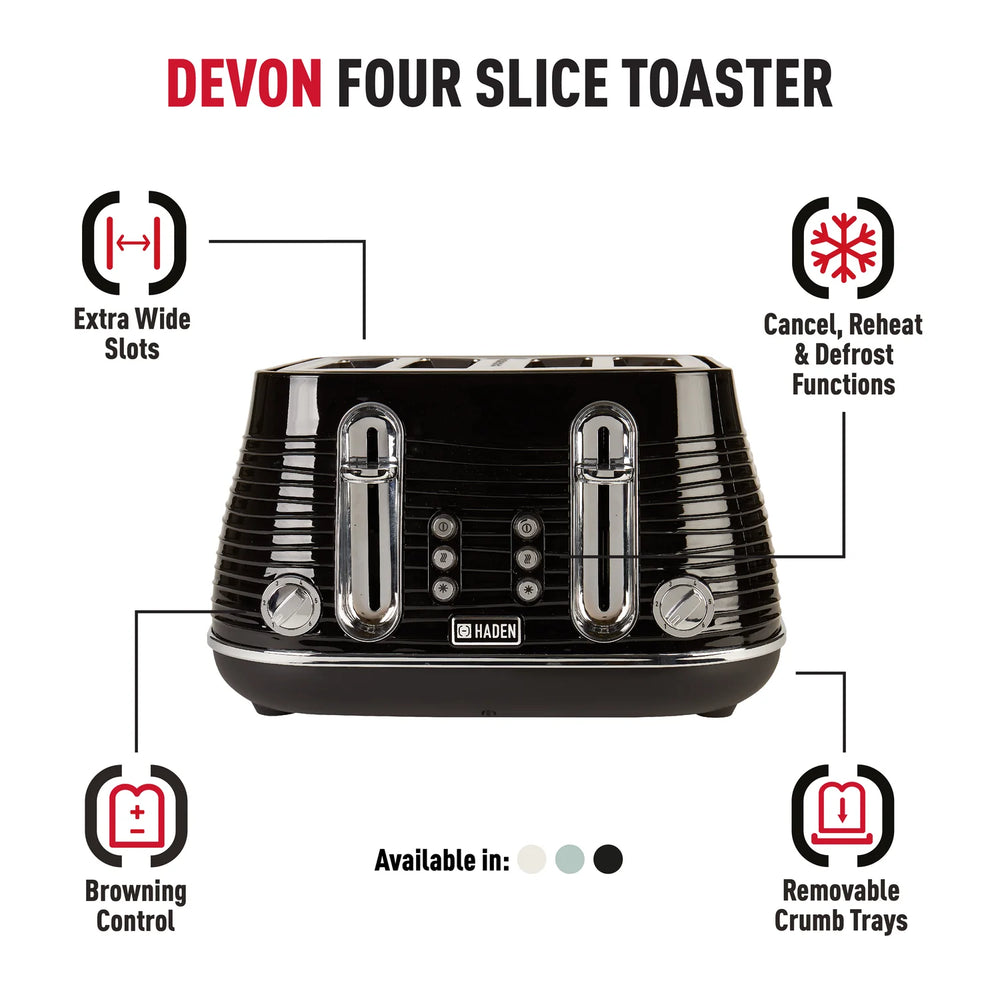 DEVON FOUR SLICE TOASTER

Extra Wide Slots

Cancel, Reheat & Defrost Functions

HADEN

Browning Control

Available in:

Removable Crumb Trays