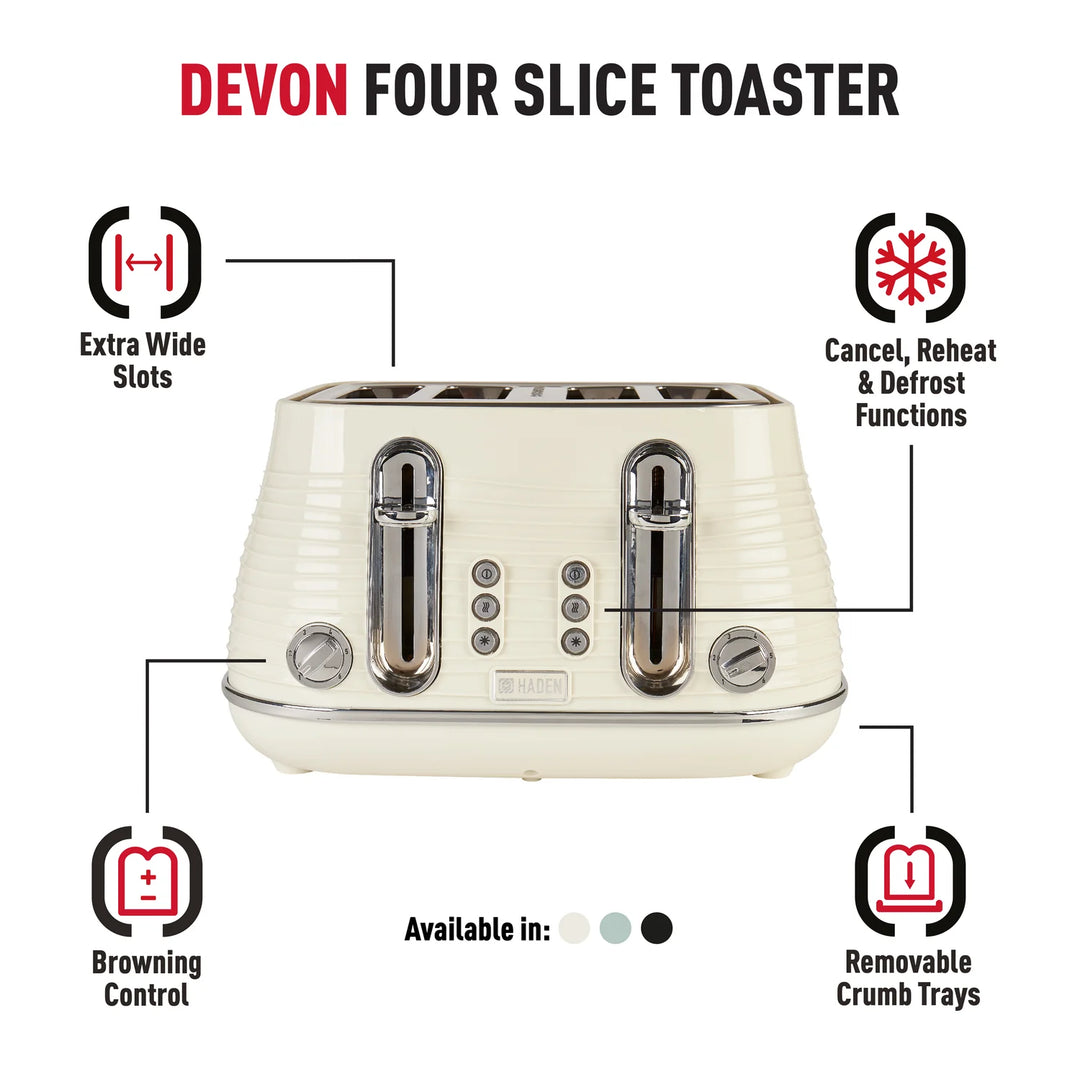 DEVON FOUR SLICE TOASTER

Extra Wide Slots

Cancel, Reheat & Defrost Functions

HADEN

Browning Control

Available in:

Removable Crumb Trays